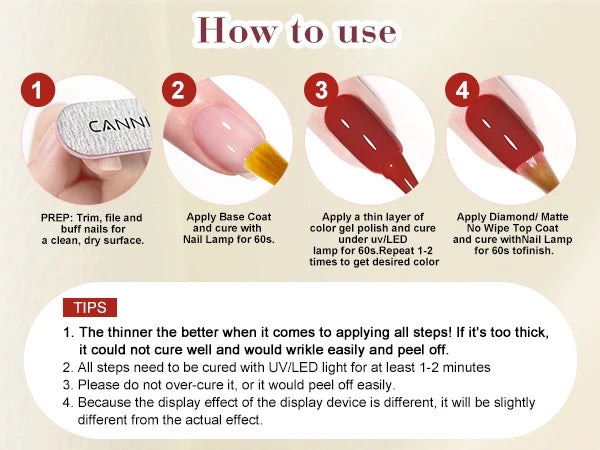 How to use

1

CANNI

PREP: Trim, file and buff nails for a clean, dry surface.

2

Apply Base Coat and cure with Nail Lamp for 60s.

3

Apply a thin layer of color gel polish and cure under uv/LED lamp for 60s.Repeat 1-2 times to get desired color

4

Apply Diamond/ Matte No Wipe Top Coat and cure withNail Lamp for 60s tofinish.

TIPS

1. The thinner the better when it comes to applying all steps! If it's too thick, it could not cure well and would wrikle easily and peel off.
2. All steps need to be cured with UV/LED light for at least 1-2 minutes
3. Please do not over-cure it, or it would peel off easily.
4. Because the display effect of the display device is different, it will be slightly different from the actual effect.