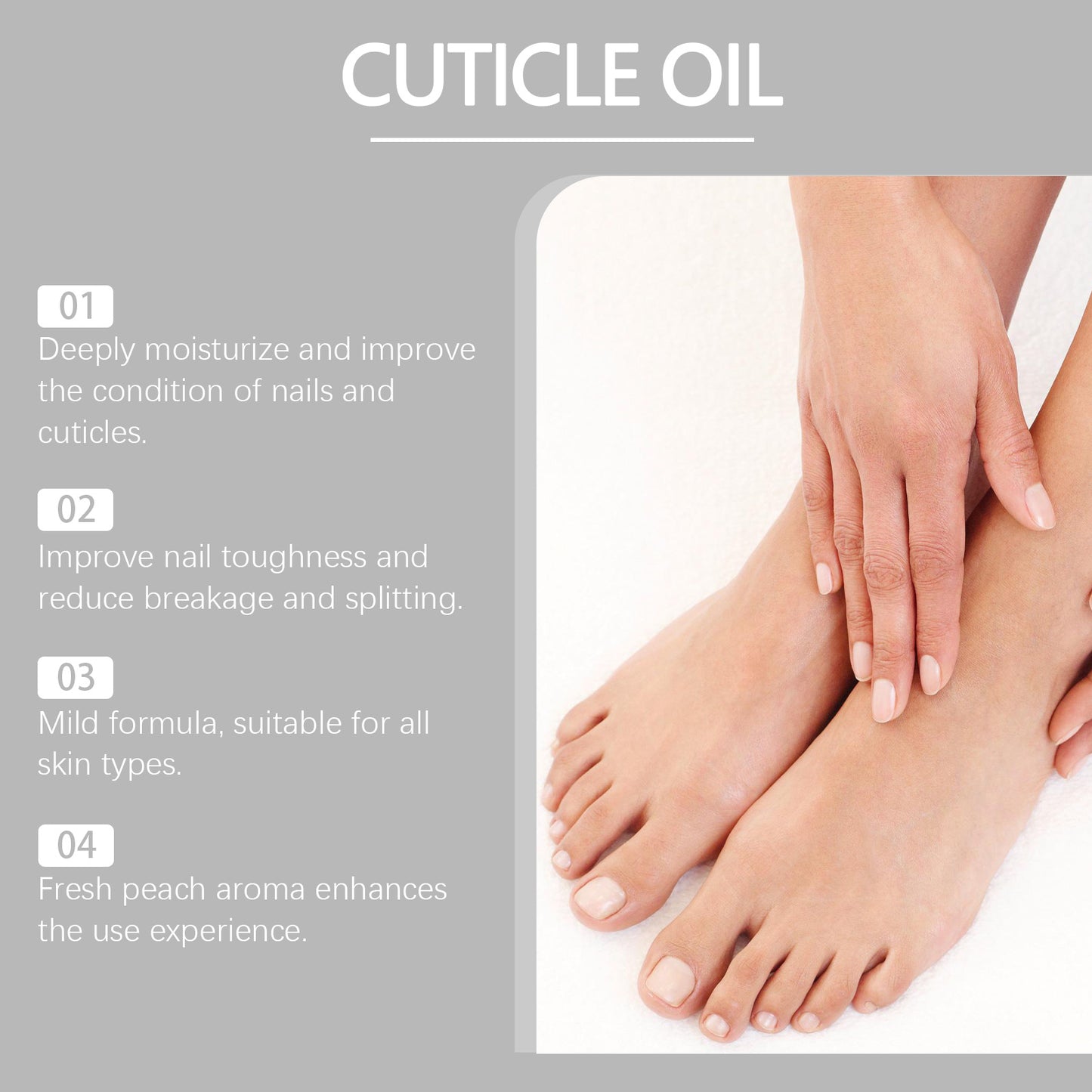 CUTICLE OIL

01
Deeply moisturize and improve the condition of nails and cuticles.

02
Improve nail toughness and reduce breakage and splitting.

03
Mild formula, suitable for all skin types.

04
Fresh peach aroma enhances the use experience.