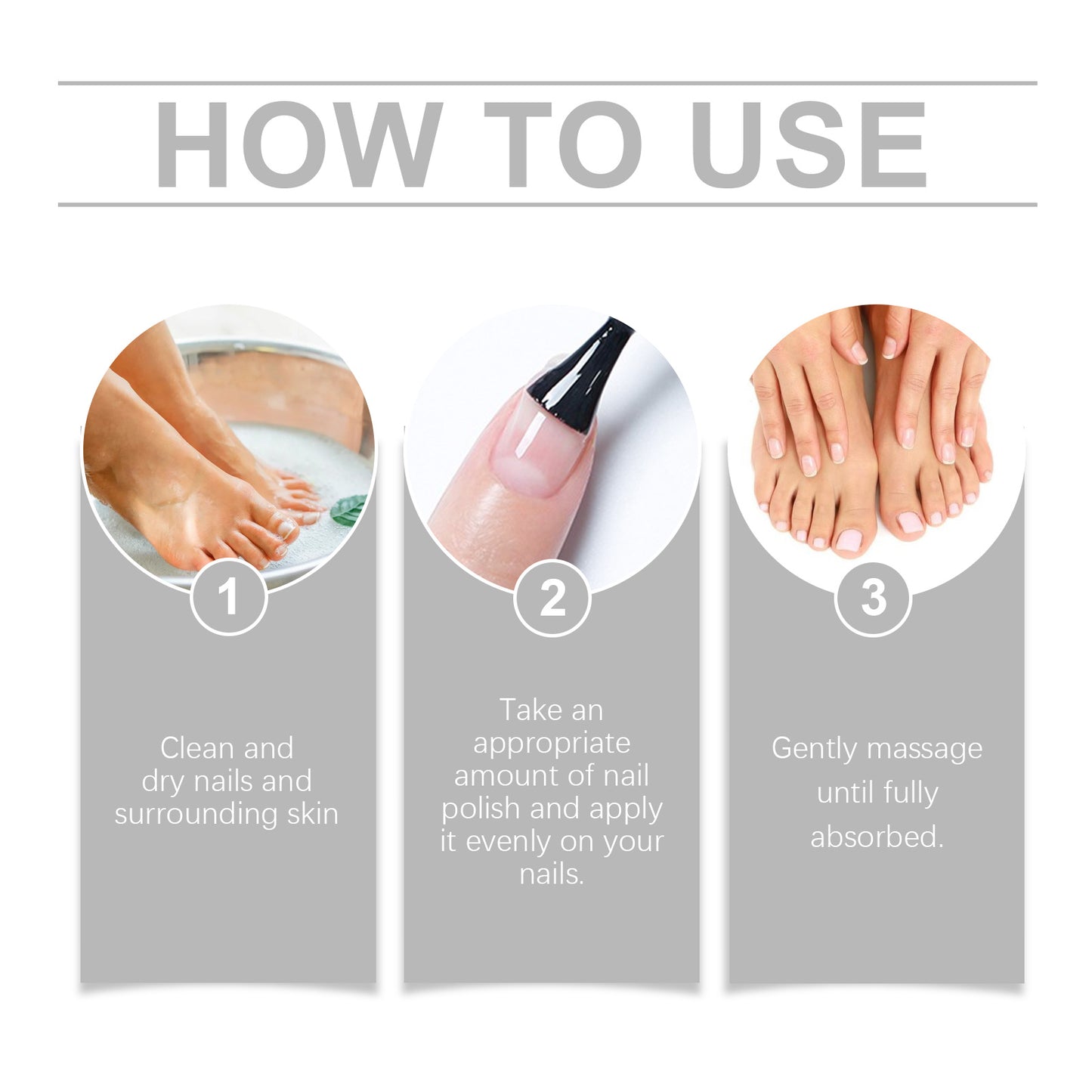 HOW TO USE

1

Clean and dry nails and surrounding skin

2

Take an appropriate amount of nail polish and apply it evenly on your nails.

3

Gently massage until fully absorbed.