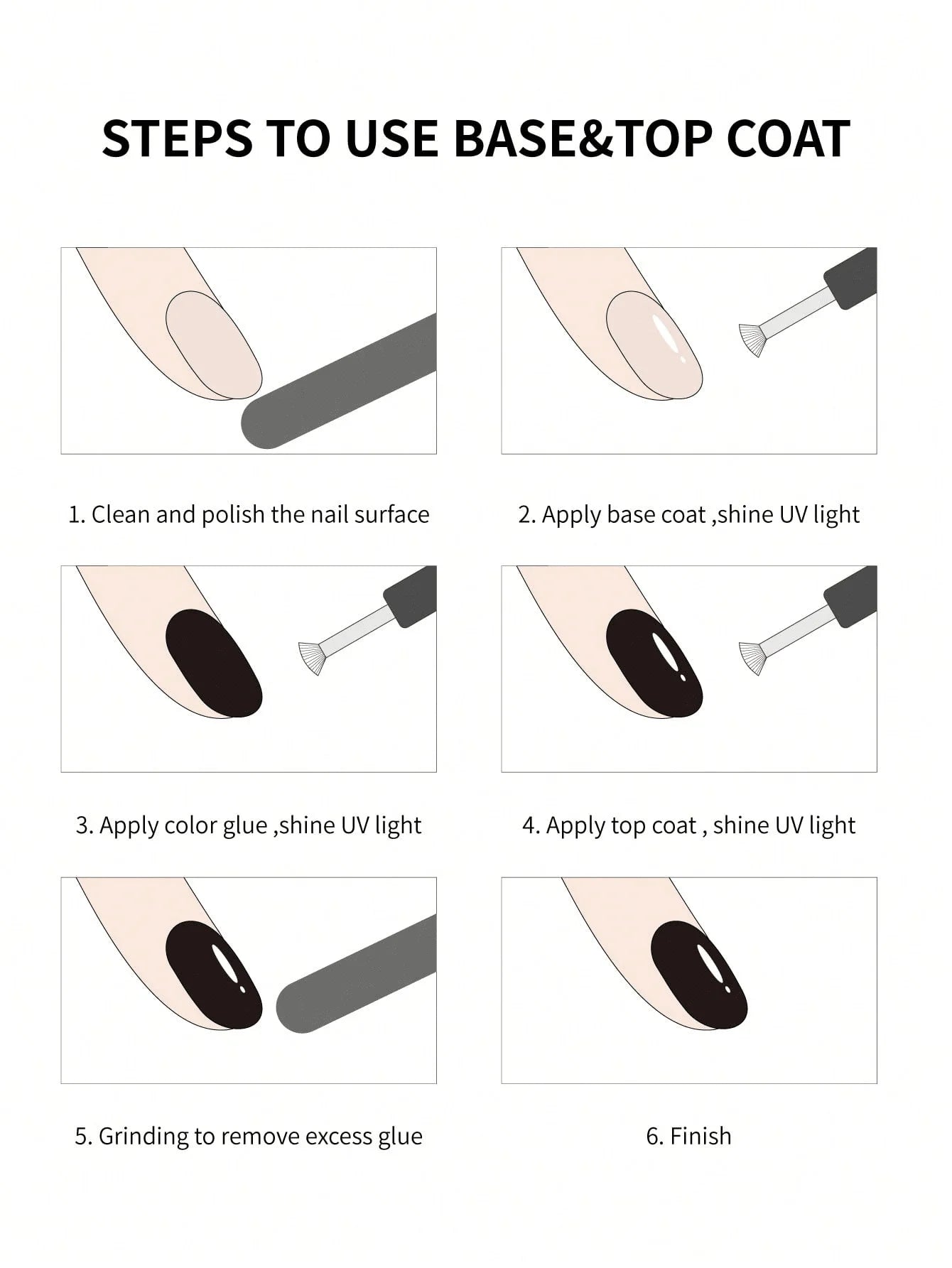 STEPS TO USE BASE&TOP COAT

1. Clean and polish the nail surface

2. Apply base coat ,shine UV light

3. Apply color glue ,shine UV light

4. Apply top coat , shine UV light

5. Grinding to remove excess glue

6. Finish