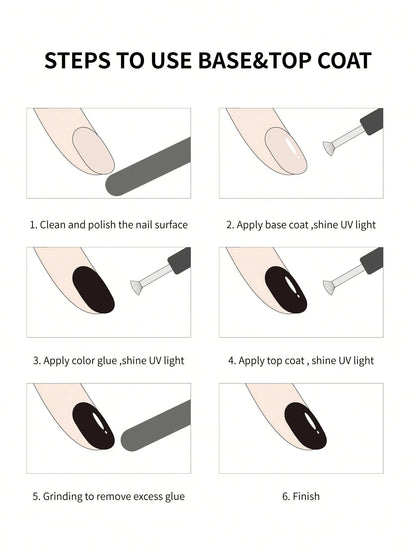 STEPS TO USE BASE&TOP COAT

1. Clean and polish the nail surface

2. Apply base coat ,shine UV light

3. Apply color glue ,shine UV light

4. Apply top coat , shine UV light

5. Grinding to remove excess glue

6. Finish