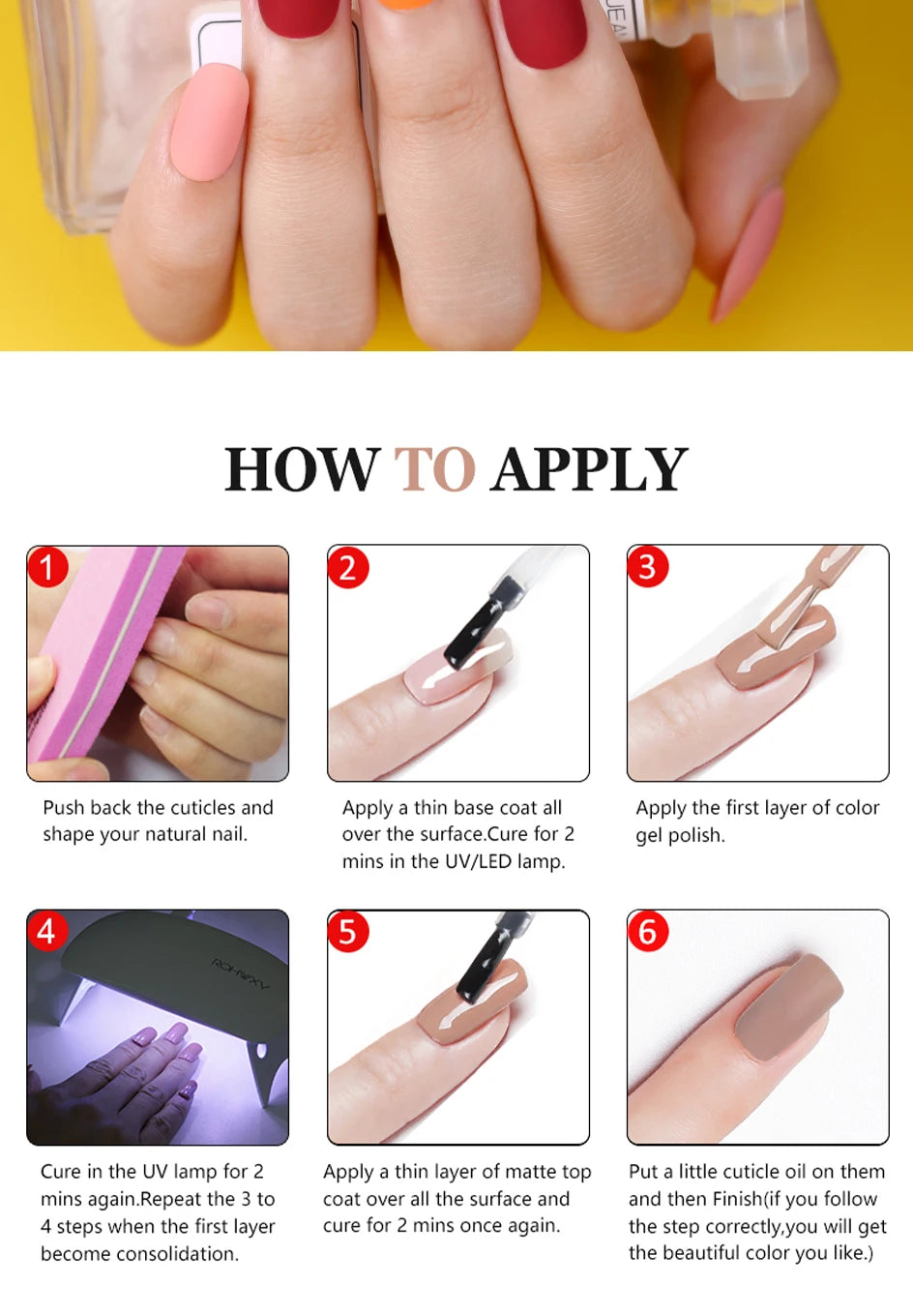 HOW TO APPLY

1

Push back the cuticles and shape your natural nail.

2

Apply a thin base coat all over the surface.Cure for 2 mins in the UV/LED lamp.

3

Apply the first layer of color gel polish.

4

ROHWXY

Cure in the UV lamp for 2 mins again.Repeat the 3 to 4 steps when the first layer become consolidation.

5

Apply a thin layer of matte top coat over all the surface and cure for 2 mins once again.

6

Put a little cuticle oil on them and then Finish(if you follow the step correctly,you will get the beautiful color you like.)