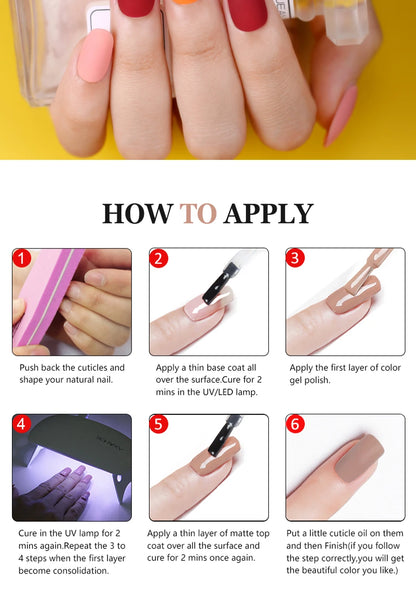 HOW TO APPLY

1

Push back the cuticles and shape your natural nail.

2

Apply a thin base coat all over the surface.Cure for 2 mins in the UV/LED lamp.

3

Apply the first layer of color gel polish.

4

Cure in the UV lamp for 2 mins again.Repeat the 3 to 4 steps when the first layer become consolidation.

5

Apply a thin layer of matte top coat over all the surface and cure for 2 mins once again.

6

Put a little cuticle oil on them and then Finish(if you follow the step correctly,you will get the beautiful color you like.)