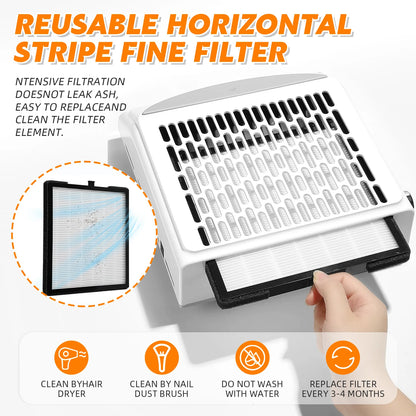 REUSABLE HORIZONTAL STRIPE FINE FILTER

NTENSIVE FILTRATION DOESNOT LEAK ASH, EASY TO REPLACEAND CLEAN THE FILTER ELEMENT.

CLEAN BYHAIR DRYER

CLEAN BY NAIL DUST BRUSH

DO NOT WASH WITH WATER

REPLACE FILTER EVERY 3-4 MONTHS