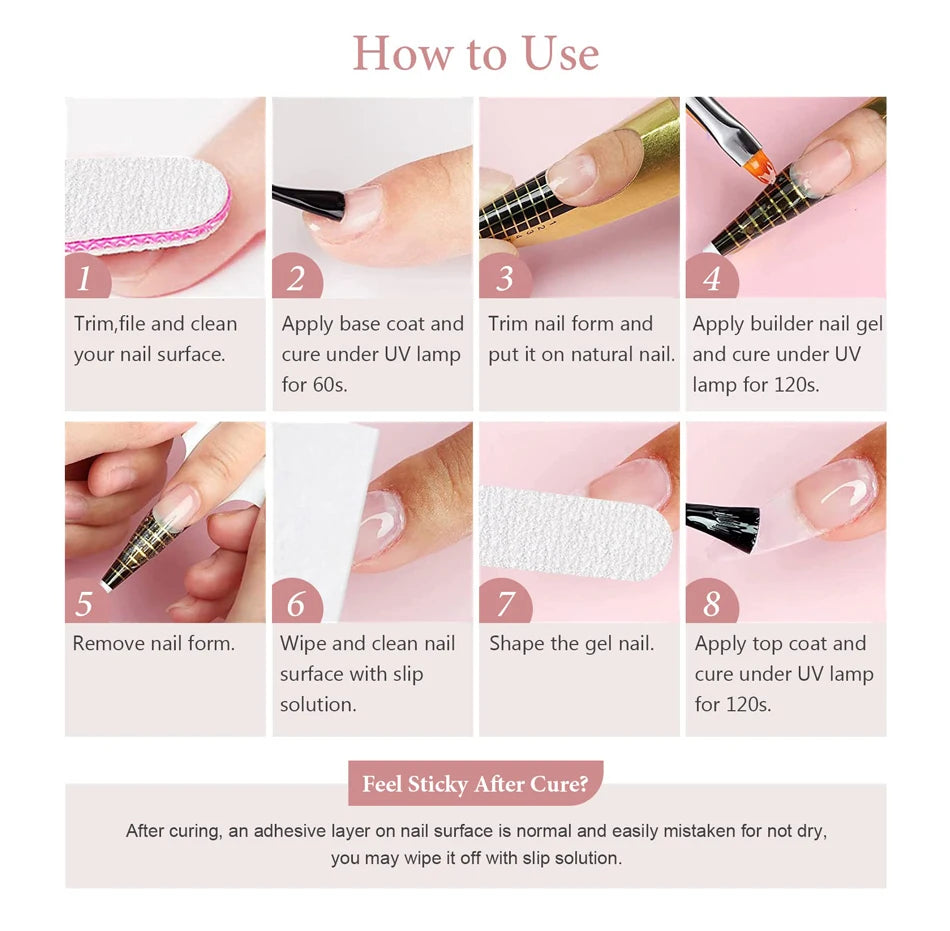 How to Use

1
Trim,file and clean your nail surface.

2
Apply base coat and cure under UV lamp for 60s.

3
Trim nail form and put it on natural nail.

4
Apply builder nail gel and cure under UV lamp for 120s.

5
Remove nail form.

6
Wipe and clean nail surface with slip solution.

7
Shape the gel nail.

8
Apply top coat and cure under UV lamp for 120s.

Feel Sticky After Cure?

After curing, an adhesive layer on nail surface is normal and easily mistaken for not dry, you may wipe it off with slip solution.